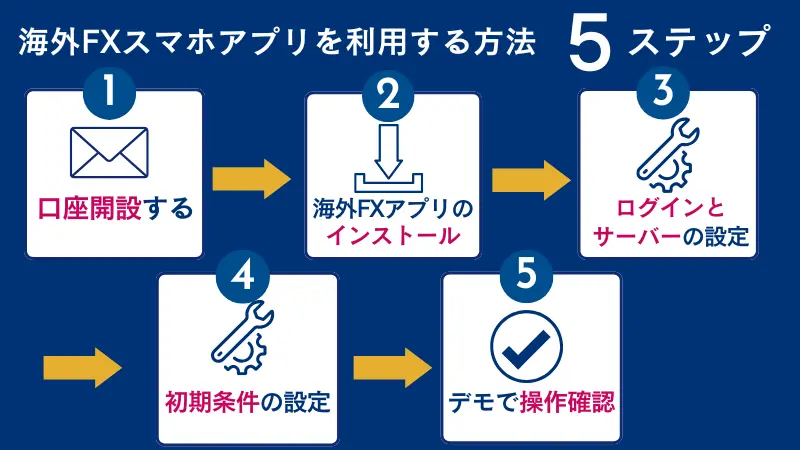 海外FXスマホアプリを利用する方法 5ステップ

1
口座開設する

2
海外FXアプリのインストール

3
ログインとサーバーの設定

4
初期条件の設定

5
デモで操作確認