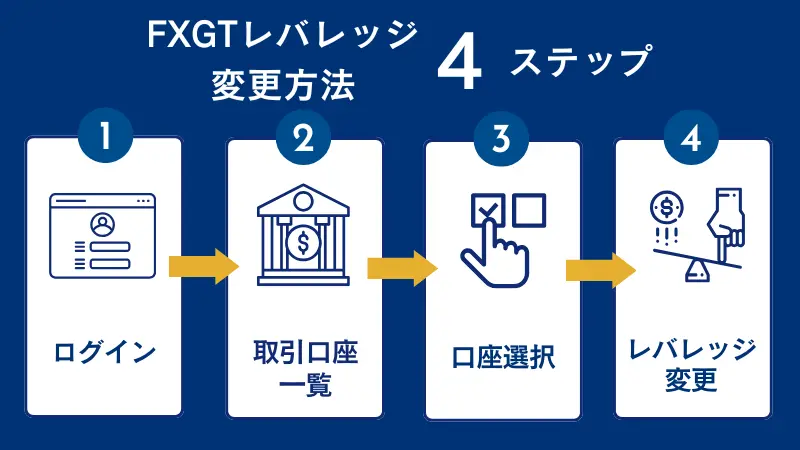 FXGTレバレッジ変更方法

4 ステップ

1

ログイン

2

取引口座一覧

3

口座選択

4

レバレッジ変更