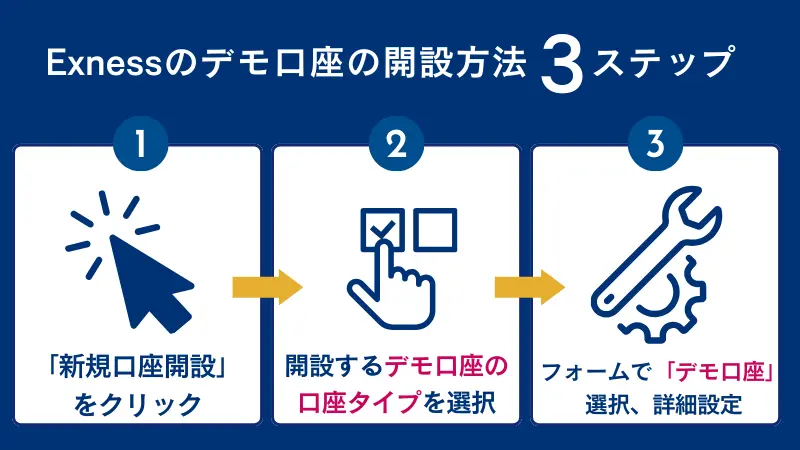 Exnessのデモ口座の開設方法 3ステップ

1

「新規口座開設」をクリック

2

開設するデモ口座の口座タイプを選択

3

フォームで「デモ口座」選択、詳細設定