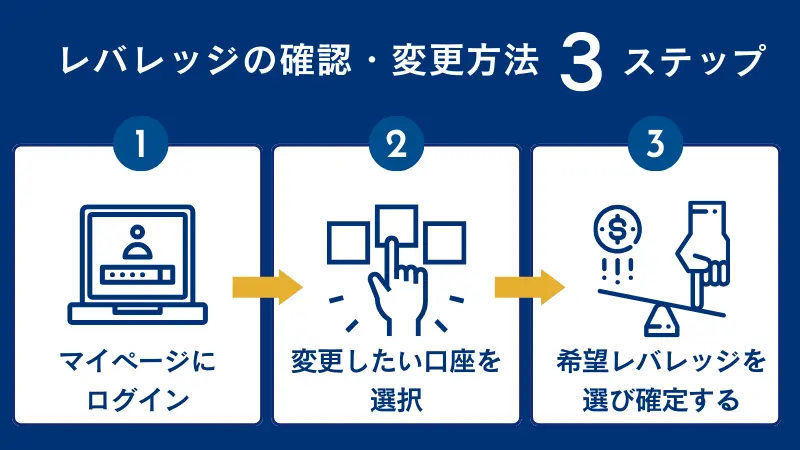 レバレッジの確認・変更方法 3 ステップ

1
マイページにログイン

2
変更したい口座を選択

3
希望レバレッジを選び確定する